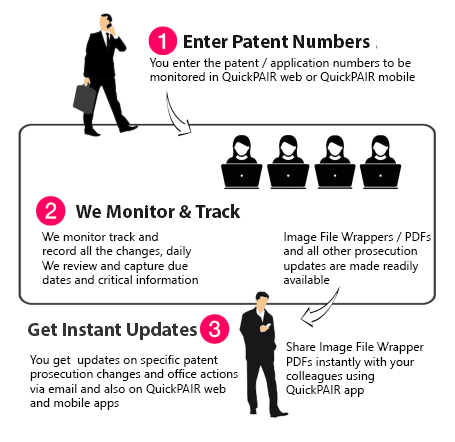 1 Enter Patent Numbers

You enter the patent / application numbers to be monitored in QuickPAIR web or QuickPAIR mobile

2 We Monitor & Track

We monitor track and record all the changes, daily
We review and capture due dates and critical information

Image File Wrappers / PDFs and all other prosecution updates are made readily available

Get Instant Updates 3

You get updates on specific patent prosecution changes and office actions via email and also on QuickPAIR web and mobile apps

Share Image File Wrapper PDFs instantly with your colleagues using QuickPAIR app